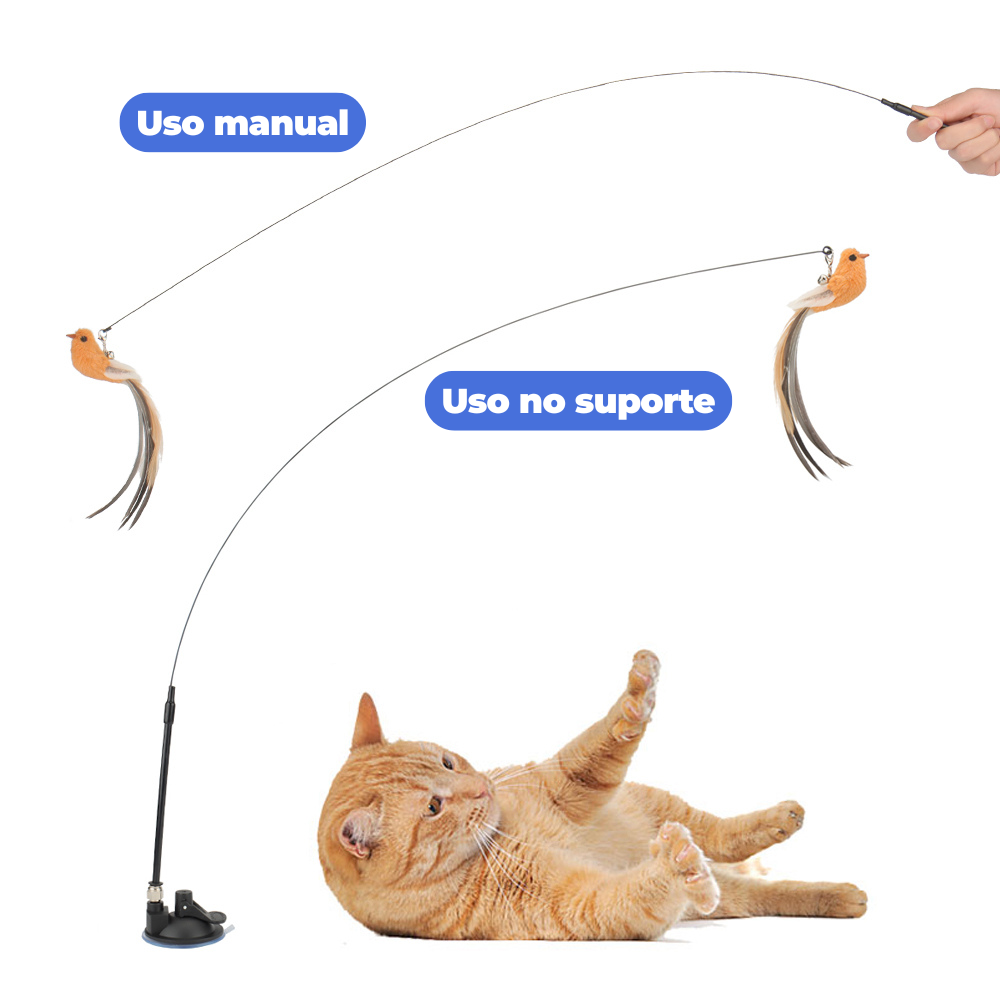 Uso manual

Uso no suporte